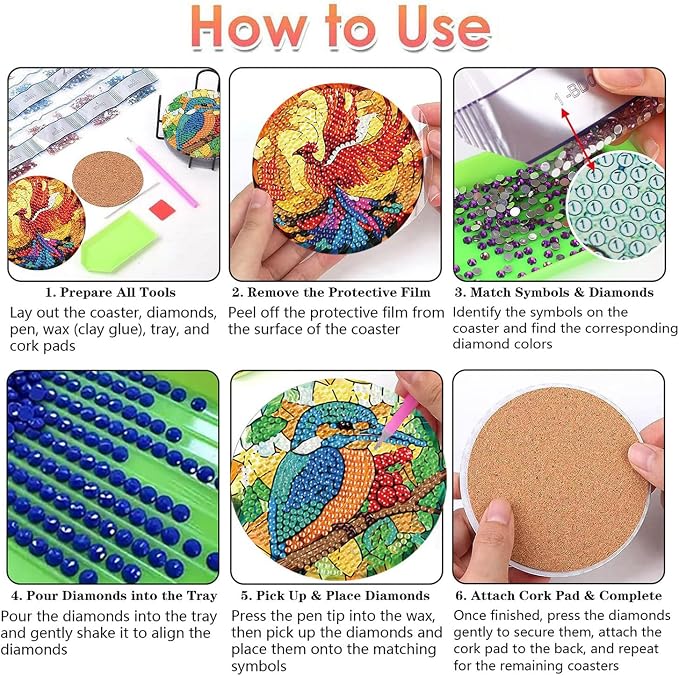 How to Use

1-B00

1. Prepare All Tools
Lay out the coaster, diamonds, pen, wax (clay glue), tray, and cork pads

2. Remove the Protective Film
Peel off the protective film from the surface of the coaster

3. Match Symbols & Diamonds
Identify the symbols on the coaster and find the corresponding diamond colors

4. Pour Diamonds into the Tray
Pour the diamonds into the tray and gently shake it to align the diamonds

5. Pick Up & Place Diamonds
Press the pen tip into the wax, then pick up the diamonds and place them onto the matching symbols

6. Attach Cork Pad & Complete
Once finished, press the diamonds gently to secure them, attach the cork pad to the back, and repeat for the remaining coasters