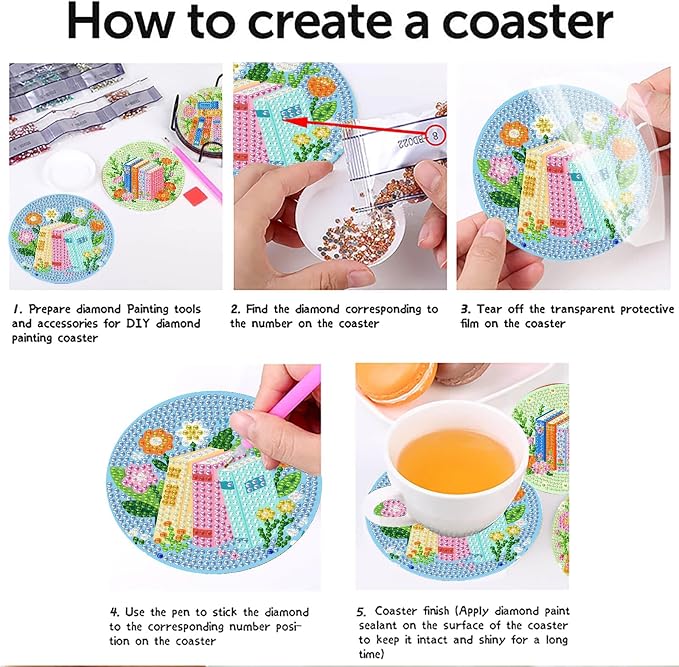 How to create a coaster

8
BD022

1. Prepare diamond Painting tools and accessories for DIY diamond painting coaster

2. Find the diamond corresponding to the number on the coaster

3. Tear off the transparent protective film on the coaster

4. Use the pen to stick the diamond to the corresponding number position on the coaster

5. Coaster finish (Apply diamond paint sealant on the surface of the coaster to keep it intact and shiny for a long time)