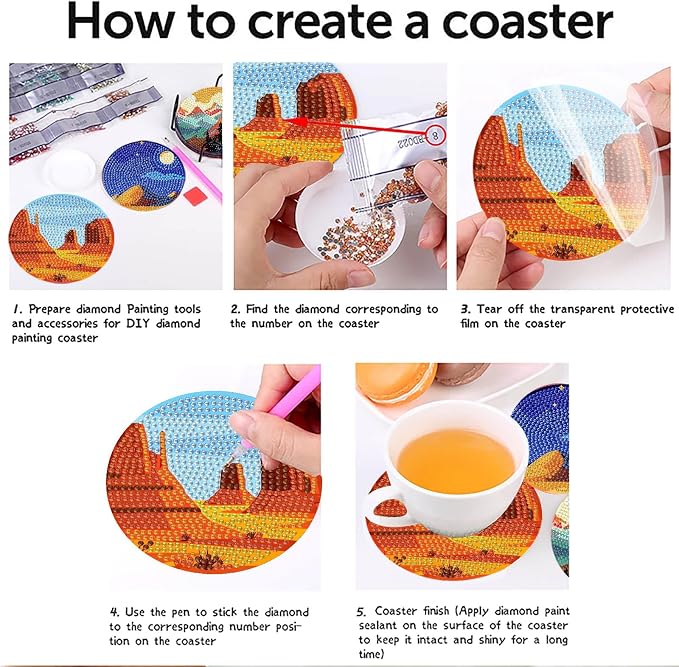 How to create a coaster

8
BD022

1. Prepare diamond Painting tools and accessories for DIY diamond painting coaster

2. Find the diamond corresponding to the number on the coaster

3. Tear off the transparent protective film on the coaster

4. Use the pen to stick the diamond to the corresponding number position on the coaster

5. Coaster finish (Apply diamond paint sealant on the surface of the coaster to keep it intact and shiny for a long time)