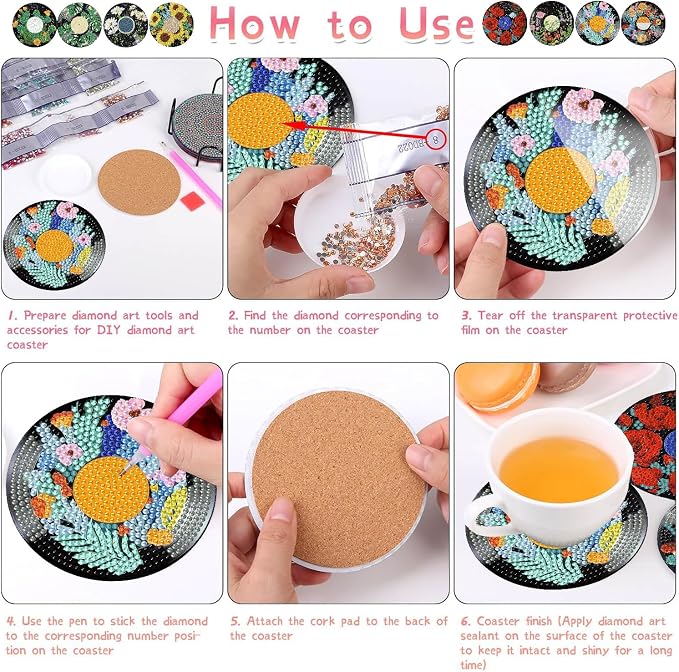 How to Use

8
BD022

1. Prepare diamond art tools and accessories for DIY diamond art coaster

2. Find the diamond corresponding to the number on the coaster

3. Tear off the transparent protective film on the coaster

4. Use the pen to stick the diamond to the corresponding number position on the coaster

5. Attach the cork pad to the back of the coaster

6. Coaster finish (Apply diamond art sealant on the surface of the coaster to keep it intact and shiny for a long time)