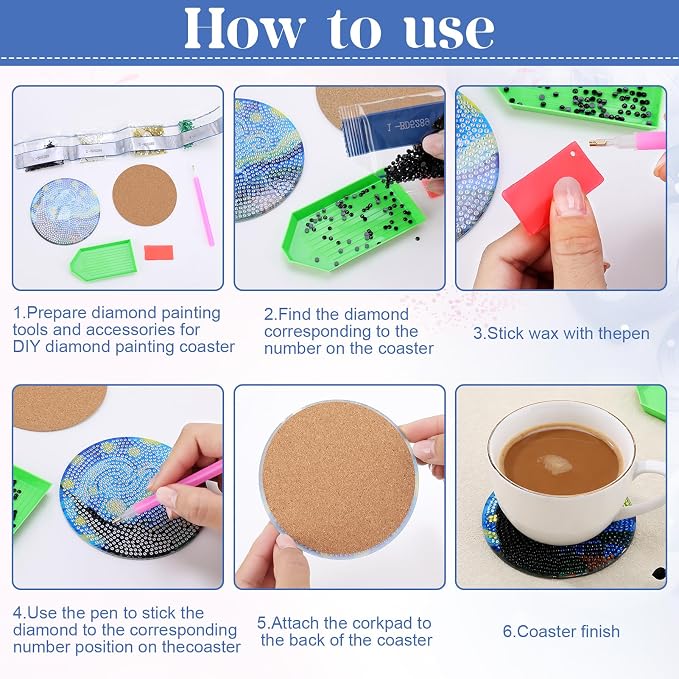 How to use

1.Prepare diamond painting tools and accessories for DIY diamond painting coaster

2.Find the diamond corresponding to the number on the coaster

3.Stick wax with thepen

4.Use the pen to stick the diamond to the corresponding number position on thecoaster

5.Attach the corkpad to the back of the coaster

6.Coaster finish