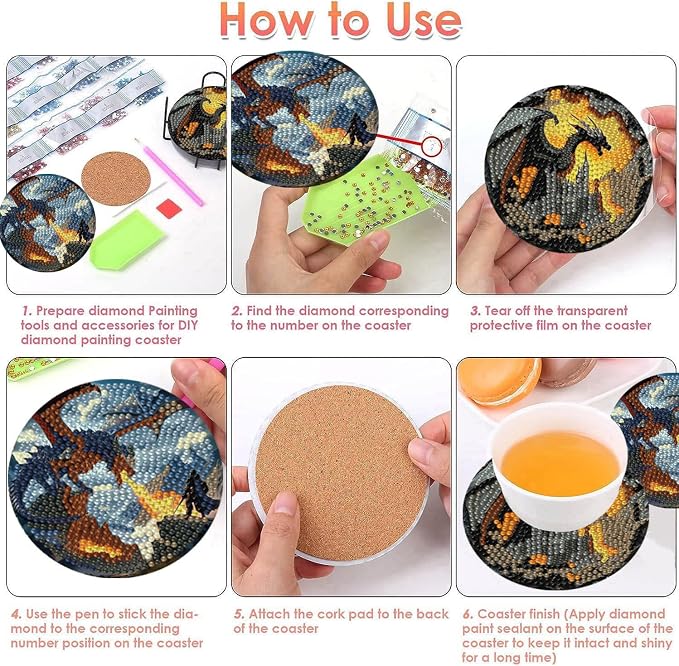 How to Use

1. Prepare diamond Painting tools and accessories for DIY diamond painting coaster

2. Find the diamond corresponding to the number on the coaster

3. Tear off the transparent protective film on the coaster

4. Use the pen to stick the diamond to the corresponding number position on the coaster

5. Attach the cork pad to the back of the coaster

6. Coaster finish (Apply diamond paint sealant on the surface of the coaster to keep it intact and shiny for a long time)