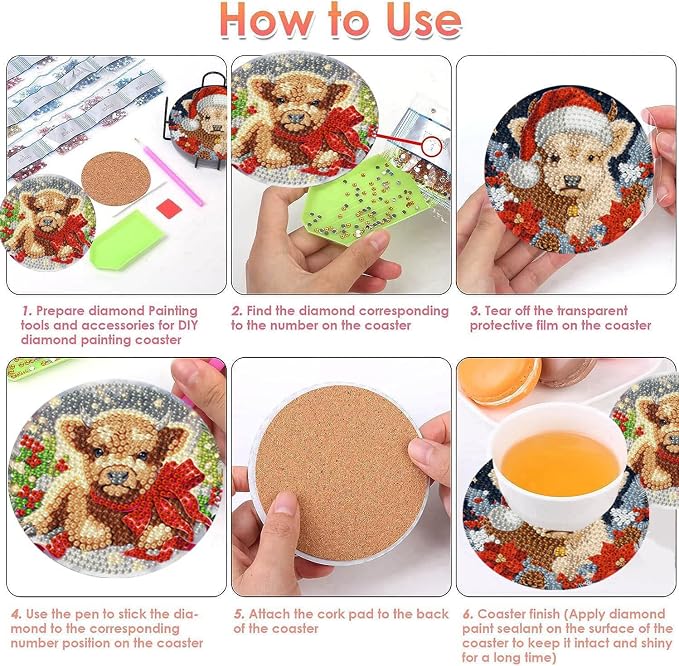 How to Use

1. Prepare diamond Painting tools and accessories for DIY diamond painting coaster

2. Find the diamond corresponding to the number on the coaster

3. Tear off the transparent protective film on the coaster

4. Use the pen to stick the diamond to the corresponding number position on the coaster

5. Attach the cork pad to the back of the coaster

6. Coaster finish (Apply diamond paint sealant on the surface of the coaster to keep it intact and shiny for a long time)