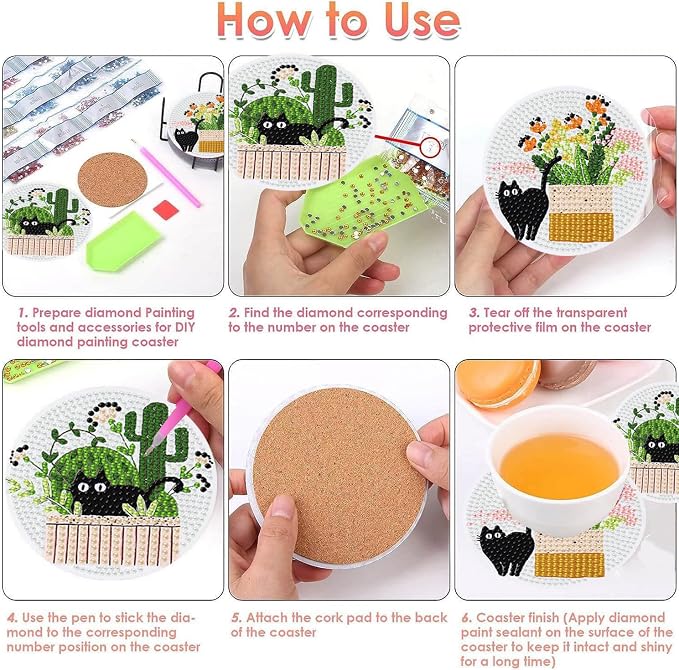 How to Use

1. Prepare diamond Painting tools and accessories for DIY diamond painting coaster

2. Find the diamond corresponding to the number on the coaster

3. Tear off the transparent protective film on the coaster

4. Use the pen to stick the diamond to the corresponding number position on the coaster

5. Attach the cork pad to the back of the coaster

6. Coaster finish (Apply diamond paint sealant on the surface of the coaster to keep it intact and shiny for a long time)