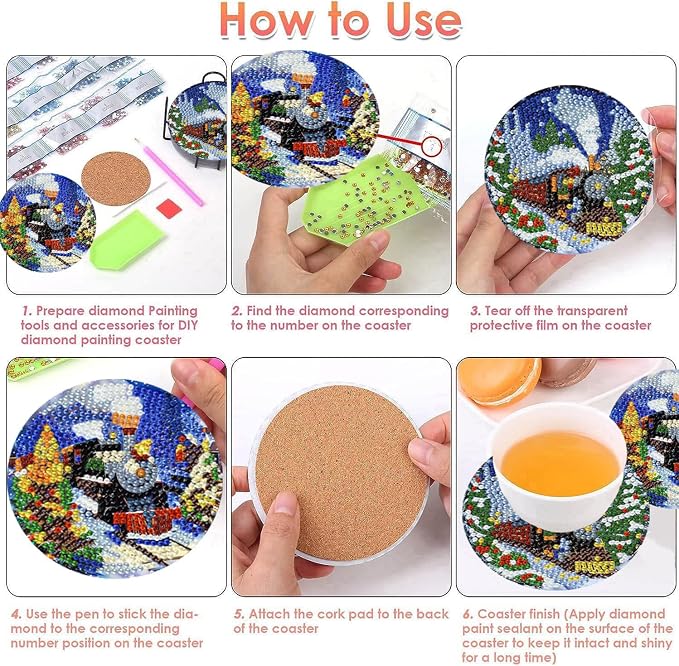 How to Use

1. Prepare diamond Painting tools and accessories for DIY diamond painting coaster

2. Find the diamond corresponding to the number on the coaster

3. Tear off the transparent protective film on the coaster

4. Use the pen to stick the diamond to the corresponding number position on the coaster

5. Attach the cork pad to the back of the coaster

6. Coaster finish (Apply diamond paint sealant on the surface of the coaster to keep it intact and shiny for a long time)