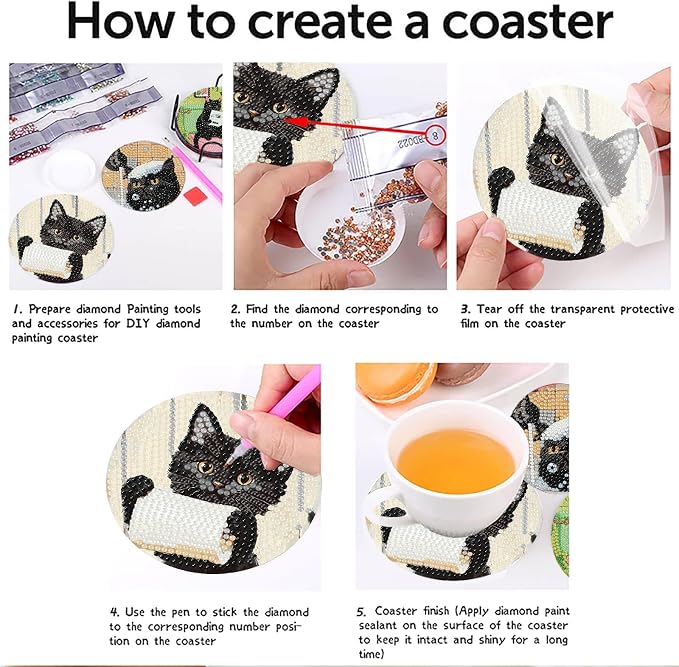 How to create a coaster

8
BD022

1. Prepare diamond Painting tools and accessories for DIY diamond painting coaster

2. Find the diamond corresponding to the number on the coaster

3. Tear off the transparent protective film on the coaster

4. Use the pen to stick the diamond to the corresponding number position on the coaster

5. Coaster finish (Apply diamond paint sealant on the surface of the coaster to keep it intact and shiny for a long time)