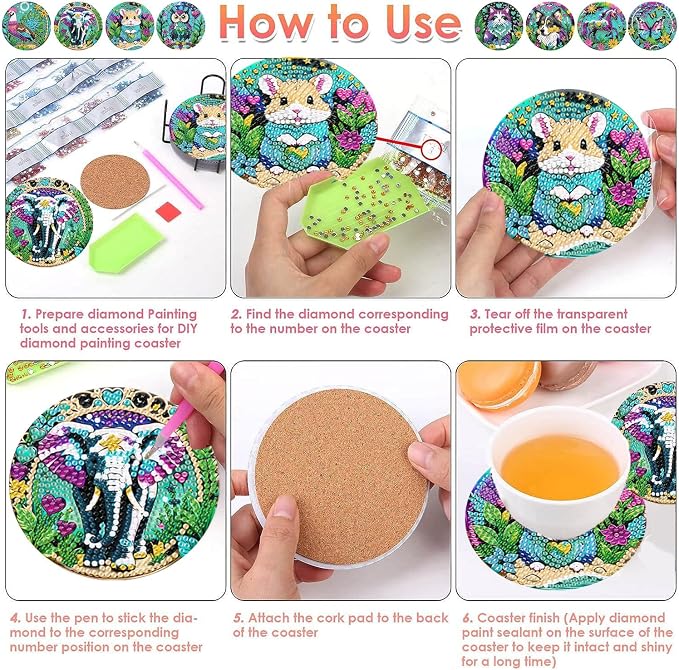 How to Use

1. Prepare diamond Painting tools and accessories for DIY diamond painting coaster

2. Find the diamond corresponding to the number on the coaster

3. Tear off the transparent protective film on the coaster

4. Use the pen to stick the diamond to the corresponding number position on the coaster

5. Attach the cork pad to the back of the coaster

6. Coaster finish (Apply diamond paint sealant on the surface of the coaster to keep it intact and shiny for a long time)