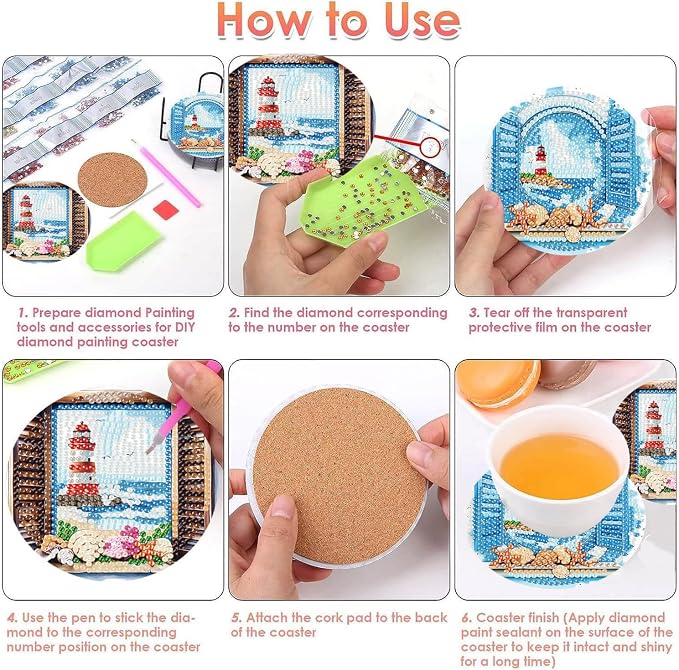 How to Use

1. Prepare diamond Painting tools and accessories for DIY diamond painting coaster

2. Find the diamond corresponding to the number on the coaster

3. Tear off the transparent protective film on the coaster

4. Use the pen to stick the diamond to the corresponding number position on the coaster

5. Attach the cork pad to the back of the coaster

6. Coaster finish (Apply diamond paint sealant on the surface of the coaster to keep it intact and shiny for a long time)