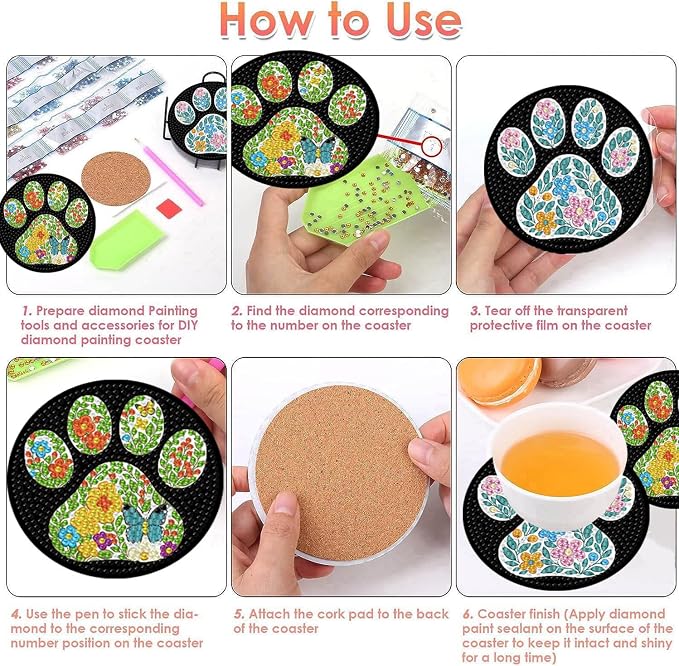 How to Use

1. Prepare diamond Painting tools and accessories for DIY diamond painting coaster

2. Find the diamond corresponding to the number on the coaster

3. Tear off the transparent protective film on the coaster

4. Use the pen to stick the diamond to the corresponding number position on the coaster

5. Attach the cork pad to the back of the coaster

6. Coaster finish (Apply diamond paint sealant on the surface of the coaster to keep it intact and shiny for a long time)