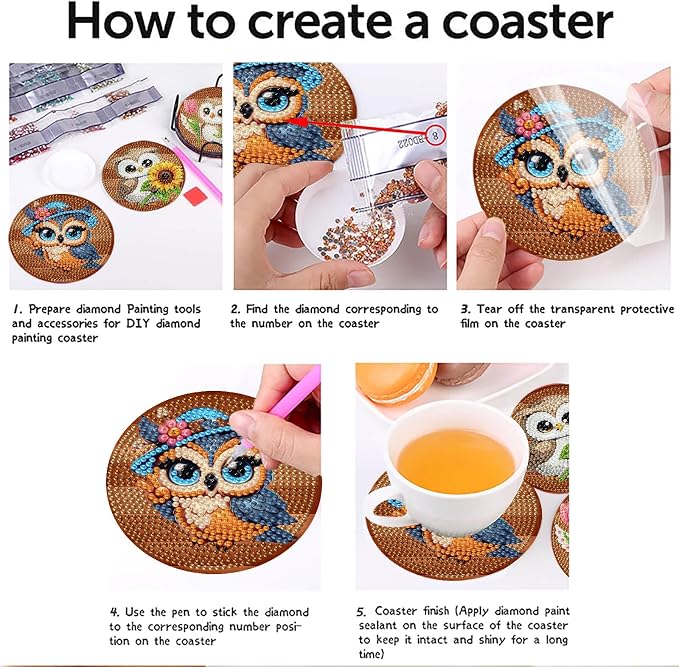 How to create a coaster

8

BD022

1. Prepare diamond Painting tools and accessories for DIY diamond painting coaster

2. Find the diamond corresponding to the number on the coaster

3. Tear off the transparent protective film on the coaster

4. Use the pen to stick the diamond to the corresponding number position on the coaster

5. Coaster finish (Apply diamond paint sealant on the surface of the coaster to keep it intact and shiny for a long time)