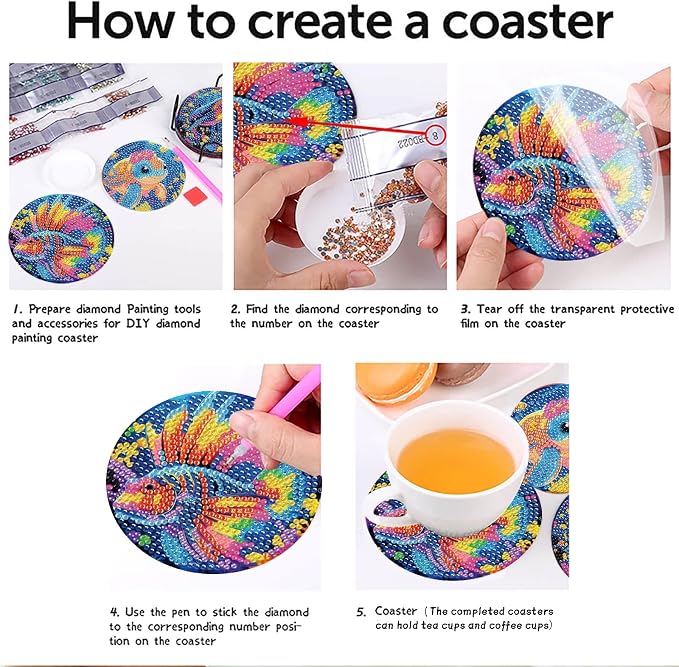 How to create a coaster

8
BD022

1. Prepare diamond Painting tools and accessories for DIY diamond painting coaster

2. Find the diamond corresponding to the number on the coaster

3. Tear off the transparent protective film on the coaster

4. Use the pen to stick the diamond to the corresponding number position on the coaster

5. Coaster (The completed coasters can hold tea cups and coffee cups)