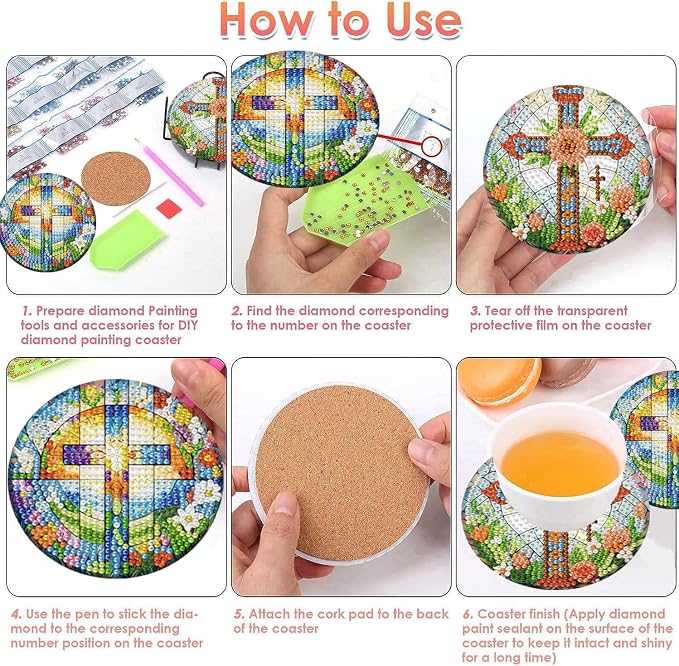 How to Use

1. Prepare diamond Painting tools and accessories for DIY diamond painting coaster

2. Find the diamond corresponding to the number on the coaster

3. Tear off the transparent protective film on the coaster

4. Use the pen to stick the diamond to the corresponding number position on the coaster

5. Attach the cork pad to the back of the coaster

6. Coaster finish (Apply diamond paint sealant on the surface of the coaster to keep it intact and shiny for a long time)