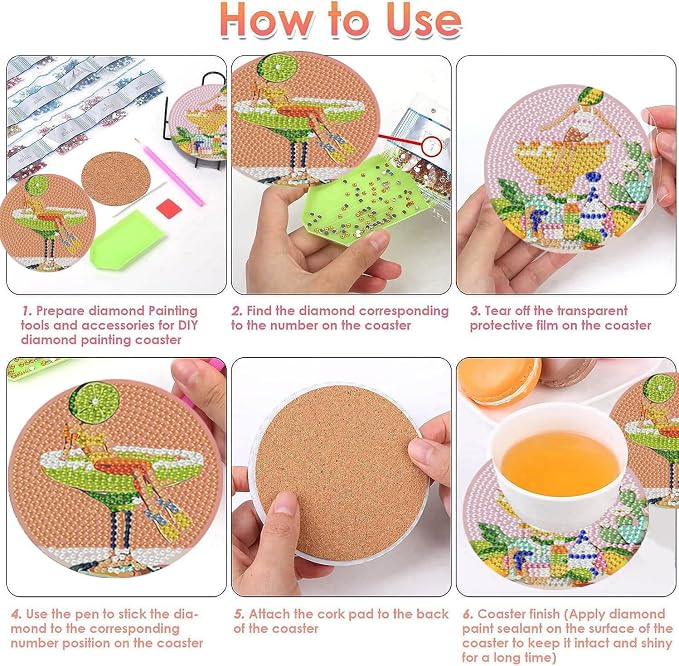 How to Use

1. Prepare diamond Painting tools and accessories for DIY diamond painting coaster

2. Find the diamond corresponding to the number on the coaster

3. Tear off the transparent protective film on the coaster

4. Use the pen to stick the diamond to the corresponding number position on the coaster

5. Attach the cork pad to the back of the coaster

6. Coaster finish (Apply diamond paint sealant on the surface of the coaster to keep it intact and shiny for a long time)