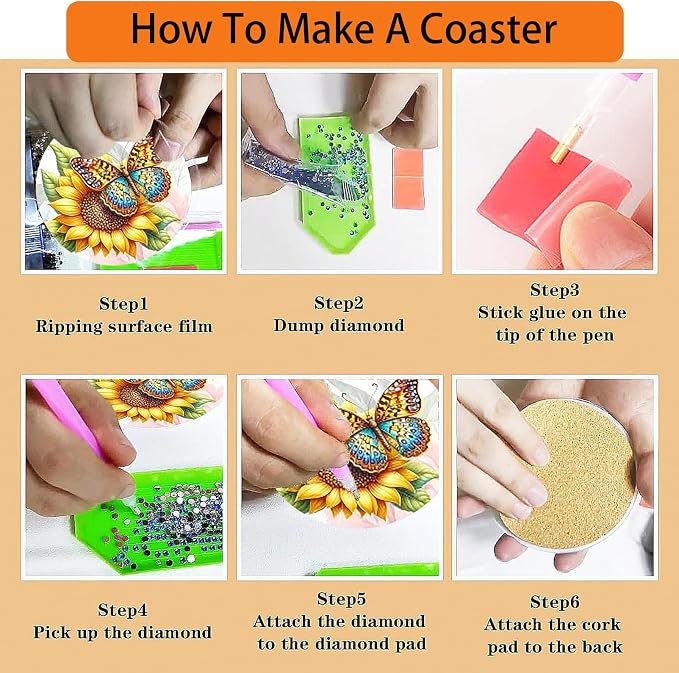 How To Make A Coaster

Step1
Ripping surface film

Step2
Dump diamond

Step3
Stick glue on the tip of the pen

Step4
Pick up the diamond

Step5
Attach the diamond to the diamond pad

Step6
Attach the cork pad to the back