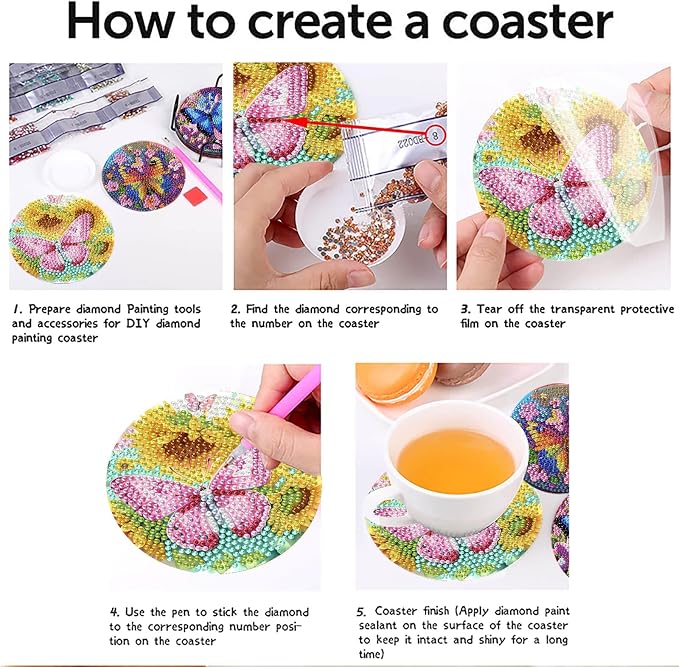 How to create a coaster

8

BD022

1. Prepare diamond Painting tools and accessories for DIY diamond painting coaster

2. Find the diamond corresponding to the number on the coaster

3. Tear off the transparent protective film on the coaster

4. Use the pen to stick the diamond to the corresponding number position on the coaster

5. Coaster finish (Apply diamond paint sealant on the surface of the coaster to keep it intact and shiny for a long time)