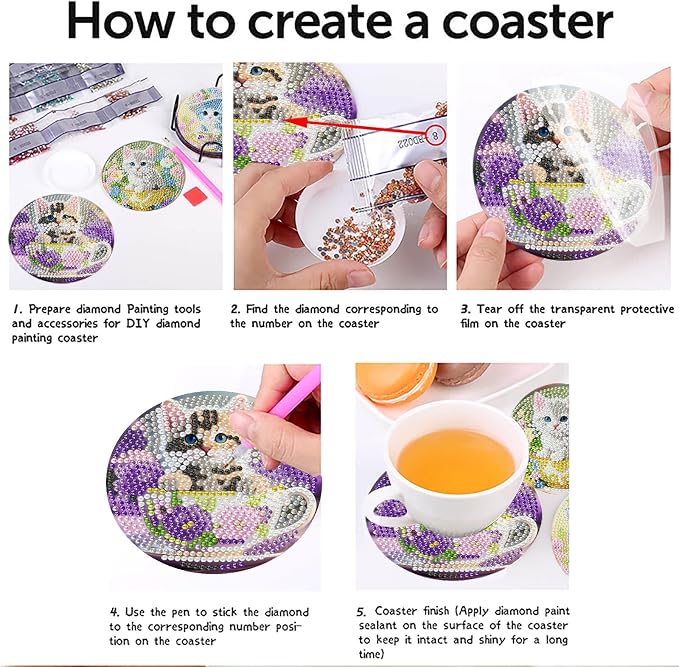 How to create a coaster

8
BD022

1. Prepare diamond Painting tools and accessories for DIY diamond painting coaster

2. Find the diamond corresponding to the number on the coaster

3. Tear off the transparent protective film on the coaster

4. Use the pen to stick the diamond to the corresponding number position on the coaster

5. Coaster finish (Apply diamond paint sealant on the surface of the coaster to keep it intact and shiny for a long time)