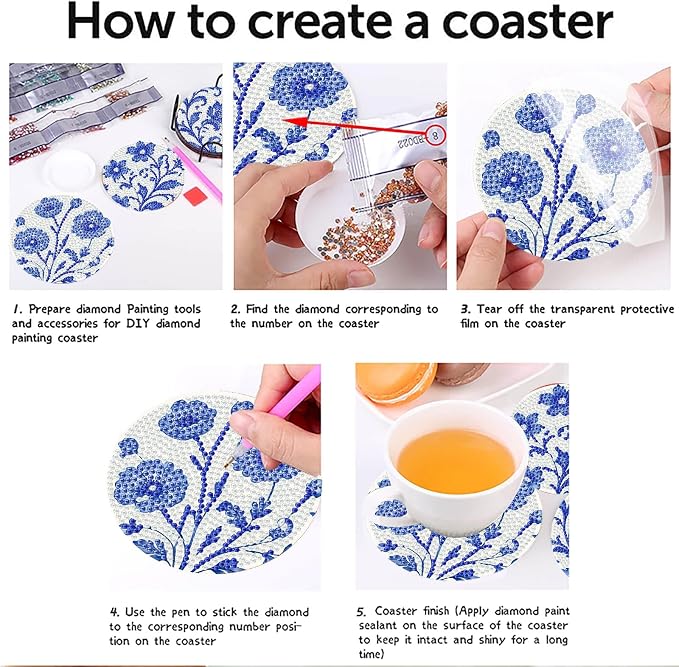 How to create a coaster

8
BD022

1. Prepare diamond Painting tools and accessories for DIY diamond painting coaster

2. Find the diamond corresponding to the number on the coaster

3. Tear off the transparent protective film on the coaster

4. Use the pen to stick the diamond to the corresponding number position on the coaster

5. Coaster finish (Apply diamond paint sealant on the surface of the coaster to keep it intact and shiny for a long time)