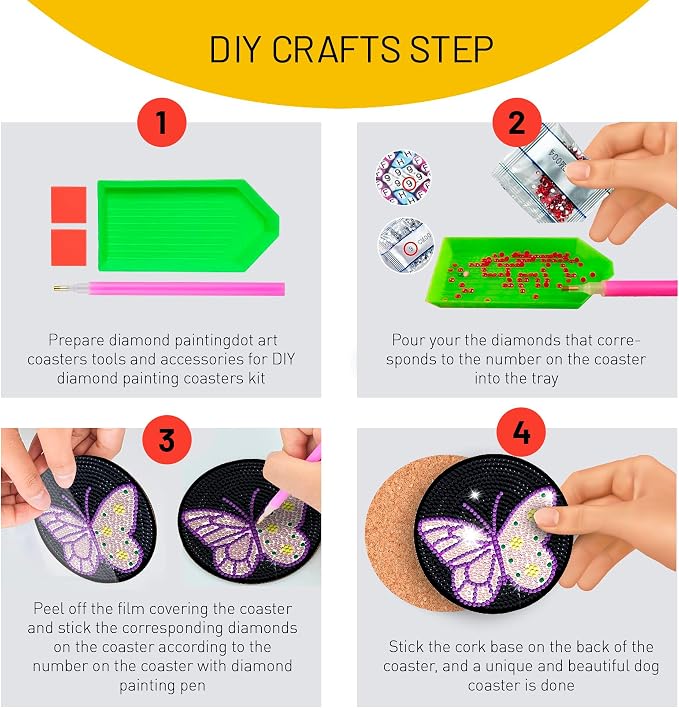 DIY CRAFTS STEP

1

Prepare diamond paintingdot art coasters tools and accessories for DIY diamond painting coasters kit

2

Pour your the diamonds that corresponds to the number on the coaster into the tray

3

Peel off the film covering the coaster and stick the corresponding diamonds on the coaster according to the number on the coaster with diamond painting pen

4

Stick the cork base on the back of the coaster, and a unique and beautiful dog coaster is done