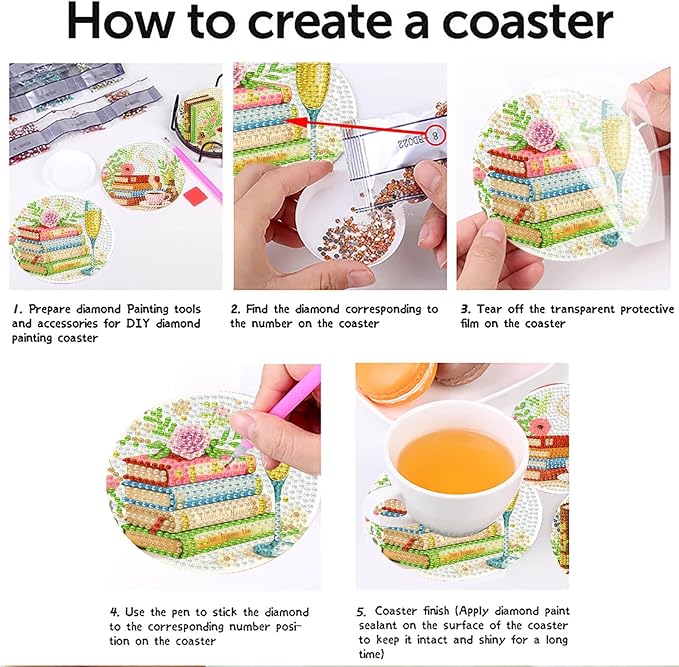 How to create a coaster

8 BD022

1. Prepare diamond Painting tools and accessories for DIY diamond painting coaster

2. Find the diamond corresponding to the number on the coaster

3. Tear off the transparent protective film on the coaster

4. Use the pen to stick the diamond to the corresponding number position on the coaster

5. Coaster finish (Apply diamond paint sealant on the surface of the coaster to keep it intact and shiny for a long time)