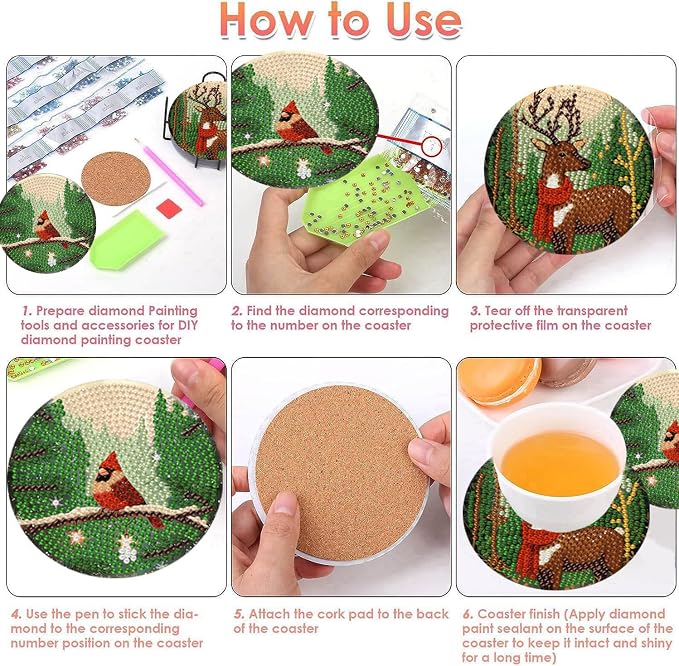 How to Use

1. Prepare diamond Painting tools and accessories for DIY diamond painting coaster

2. Find the diamond corresponding to the number on the coaster

3. Tear off the transparent protective film on the coaster

4. Use the pen to stick the diamond to the corresponding number position on the coaster

5. Attach the cork pad to the back of the coaster

6. Coaster finish (Apply diamond paint sealant on the surface of the coaster to keep it intact and shiny for a long time)