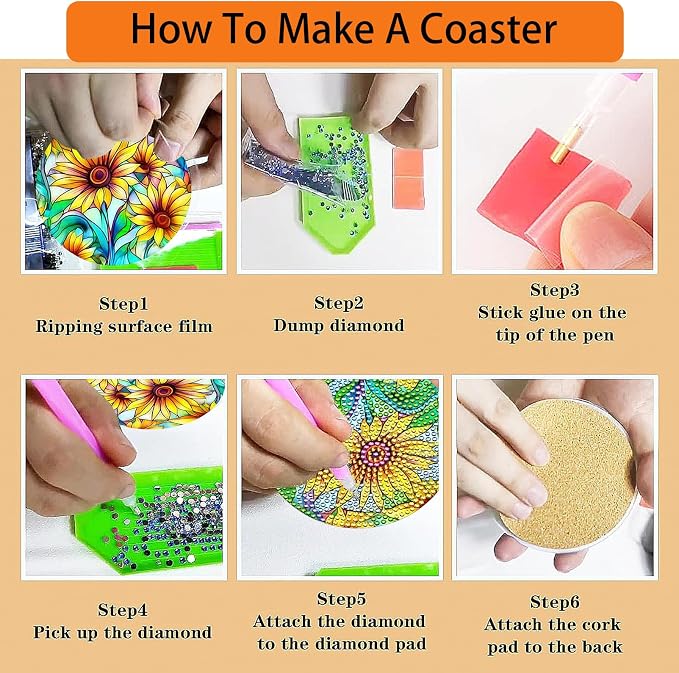 How To Make A Coaster

Step1
Ripping surface film

Step2
Dump diamond

Step3
Stick glue on the tip of the pen

Step4
Pick up the diamond

Step5
Attach the diamond to the diamond pad

Step6
Attach the cork pad to the back