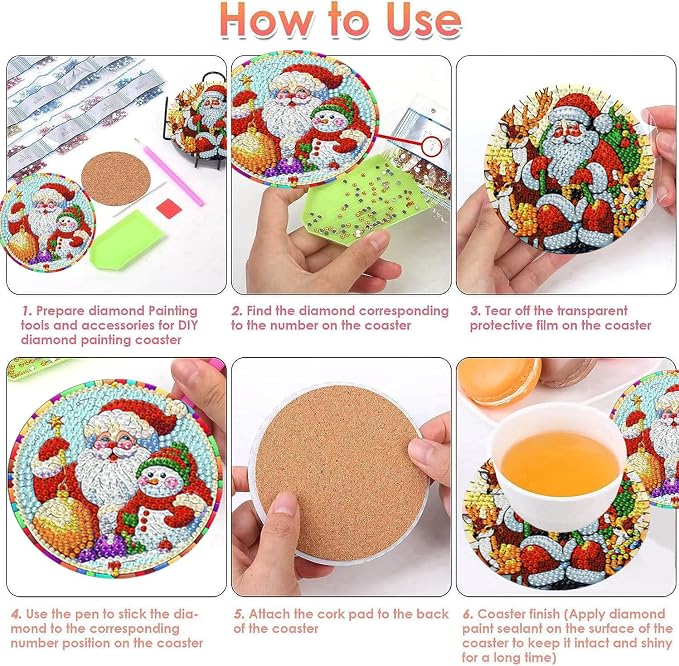 How to Use

1. Prepare diamond Painting tools and accessories for DIY diamond painting coaster

2. Find the diamond corresponding to the number on the coaster

3. Tear off the transparent protective film on the coaster

4. Use the pen to stick the diamond to the corresponding number position on the coaster

5. Attach the cork pad to the back of the coaster

6. Coaster finish (Apply diamond paint sealant on the surface of the coaster to keep it intact and shiny for a long time)