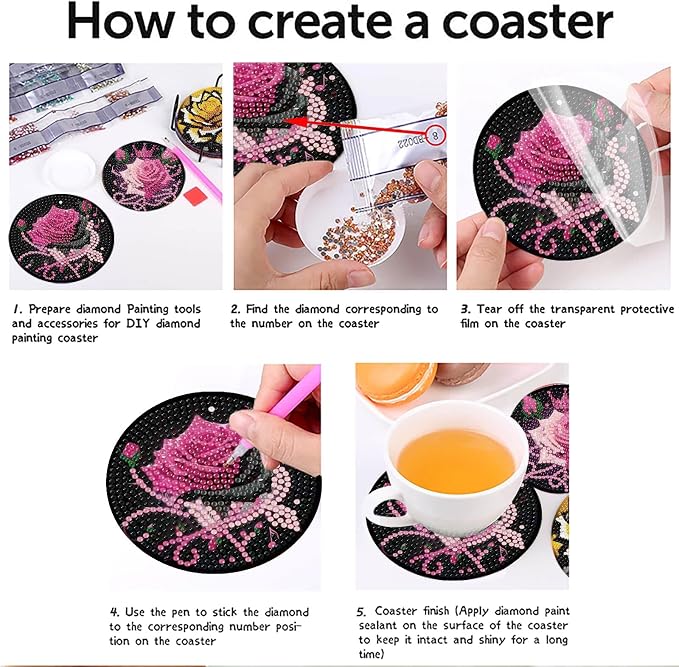 How to create a coaster

8
BD022

1. Prepare diamond Painting tools and accessories for DIY diamond painting coaster

2. Find the diamond corresponding to the number on the coaster

3. Tear off the transparent protective film on the coaster

4. Use the pen to stick the diamond to the corresponding number position on the coaster

5. Coaster finish (Apply diamond paint sealant on the surface of the coaster to keep it intact and shiny for a long time)