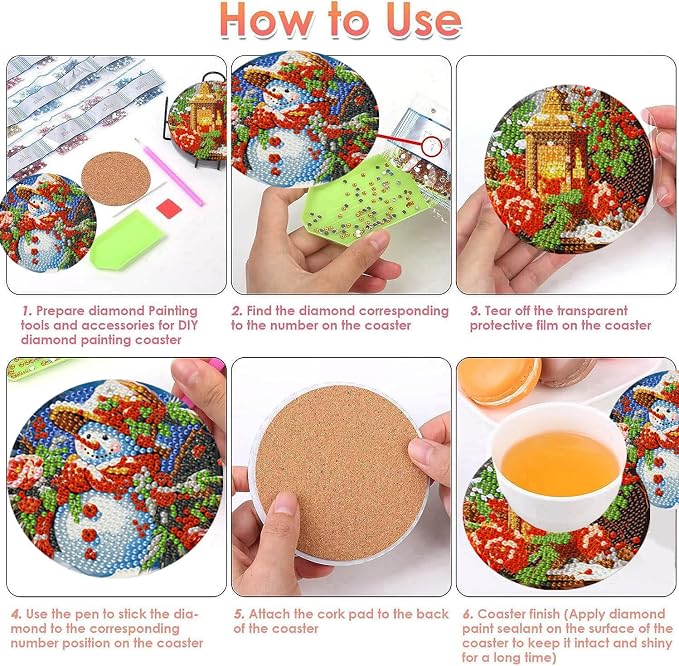 How to Use

1. Prepare diamond Painting tools and accessories for DIY diamond painting coaster

2. Find the diamond corresponding to the number on the coaster

3. Tear off the transparent protective film on the coaster

4. Use the pen to stick the diamond to the corresponding number position on the coaster

5. Attach the cork pad to the back of the coaster

6. Coaster finish (Apply diamond paint sealant on the surface of the coaster to keep it intact and shiny for a long time)