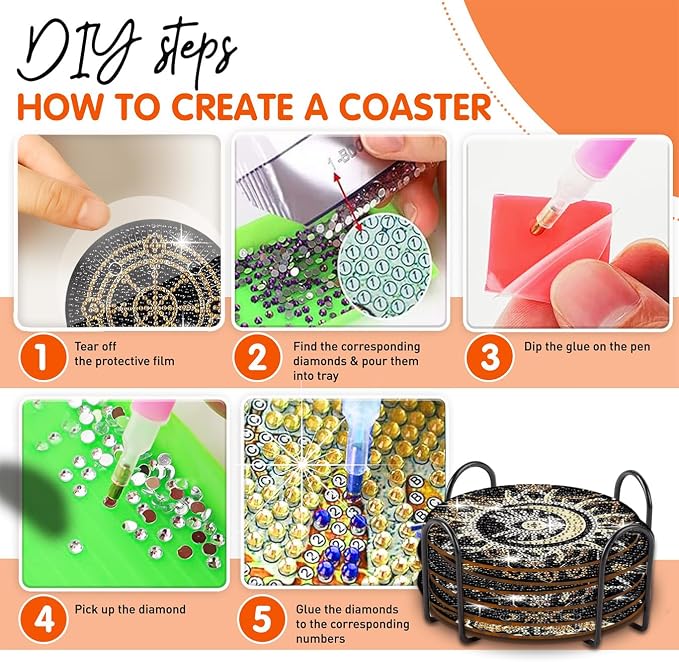 DIY steps
HOW TO CREATE A COASTER

1 Tear off the protective film

2 Find the corresponding diamonds & pour them into tray

3 Dip the glue on the pen

4 Pick up the diamond

5 Glue the diamonds to the corresponding numbers