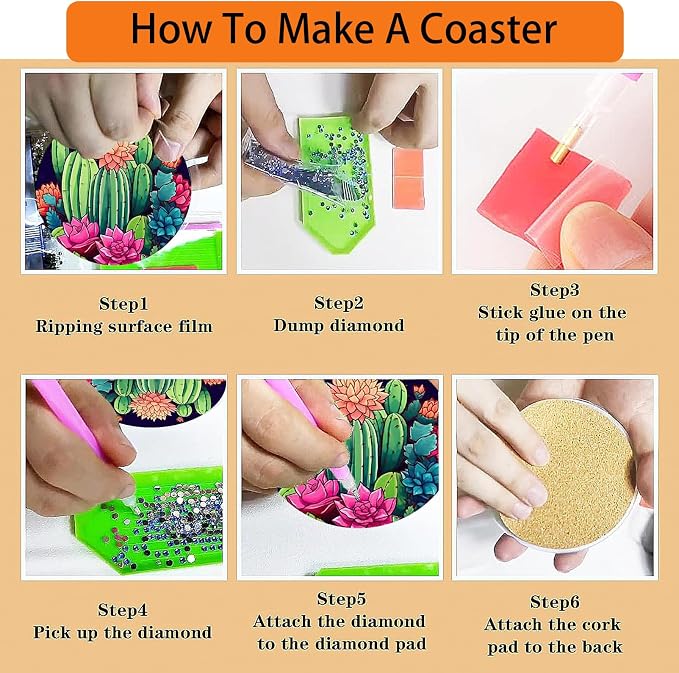 How To Make A Coaster

Step1
Ripping surface film

Step2
Dump diamond

Step3
Stick glue on the tip of the pen

Step4
Pick up the diamond

Step5
Attach the diamond to the diamond pad

Step6
Attach the cork pad to the back