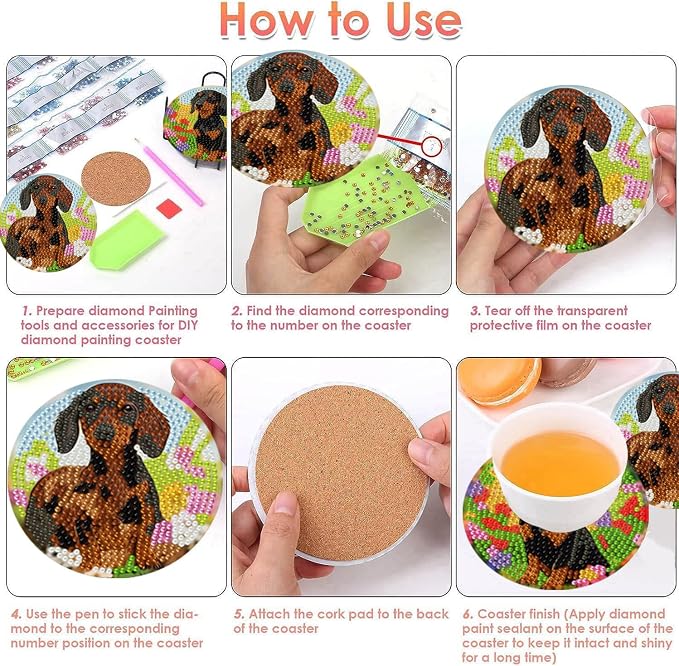 How to Use

1. Prepare diamond Painting tools and accessories for DIY diamond painting coaster

2. Find the diamond corresponding to the number on the coaster

3. Tear off the transparent protective film on the coaster

4. Use the pen to stick the diamond to the corresponding number position on the coaster

5. Attach the cork pad to the back of the coaster

6. Coaster finish (Apply diamond paint sealant on the surface of the coaster to keep it intact and shiny for a long time)