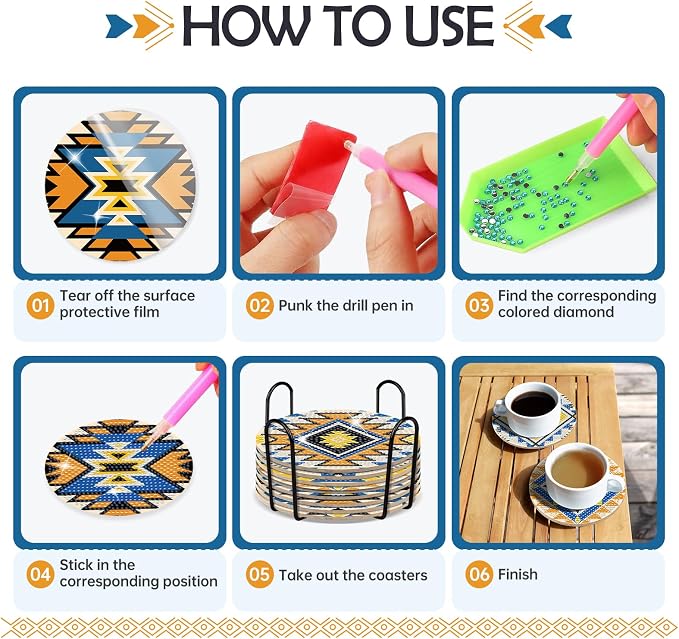 HOW TO USE

01 Tear off the surface protective film

02 Punk the drill pen in

03 Find the corresponding colored diamond

04 Stick in the corresponding position

05 Take out the coasters

06 Finish