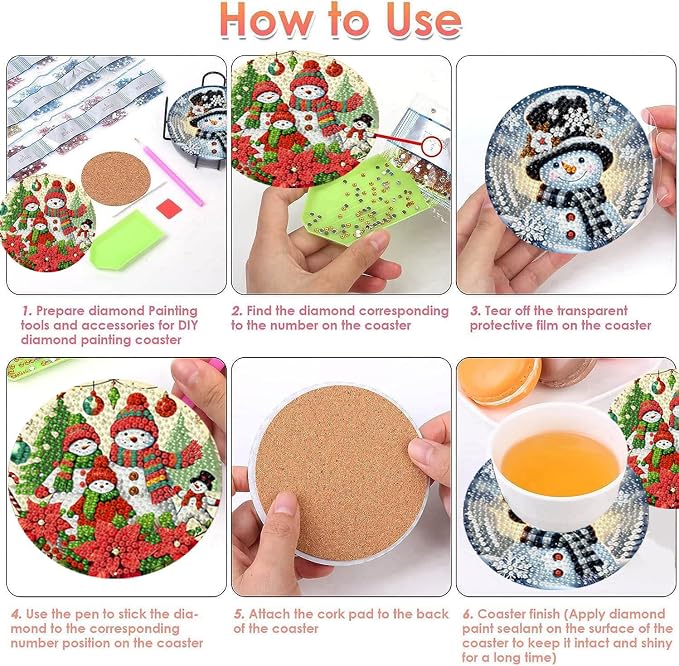 How to Use

1. Prepare diamond Painting tools and accessories for DIY diamond painting coaster

2. Find the diamond corresponding to the number on the coaster

3. Tear off the transparent protective film on the coaster

4. Use the pen to stick the diamond to the corresponding number position on the coaster

5. Attach the cork pad to the back of the coaster

6. Coaster finish (Apply diamond paint sealant on the surface of the coaster to keep it intact and shiny for a long time)