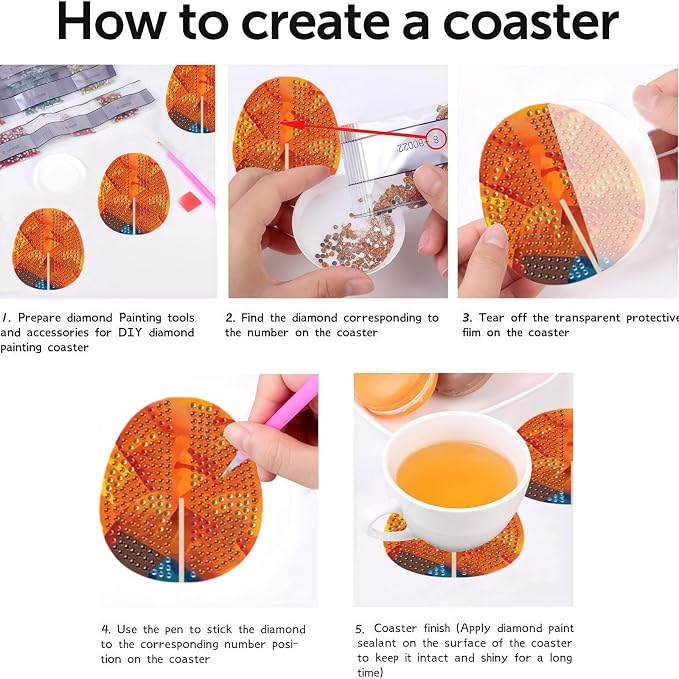 How to create a coaster

S

B0022

1. Prepare diamond Painting tools and accessories for DIY diamond painting coaster

2. Find the diamond corresponding to the number on the coaster

3. Tear off the transparent protective film on the coaster

4. Use the pen to stick the diamond to the corresponding number position on the coaster

5. Coaster finish (Apply diamond paint sealant on the surface of the coaster to keep it intact and shiny for a long time)