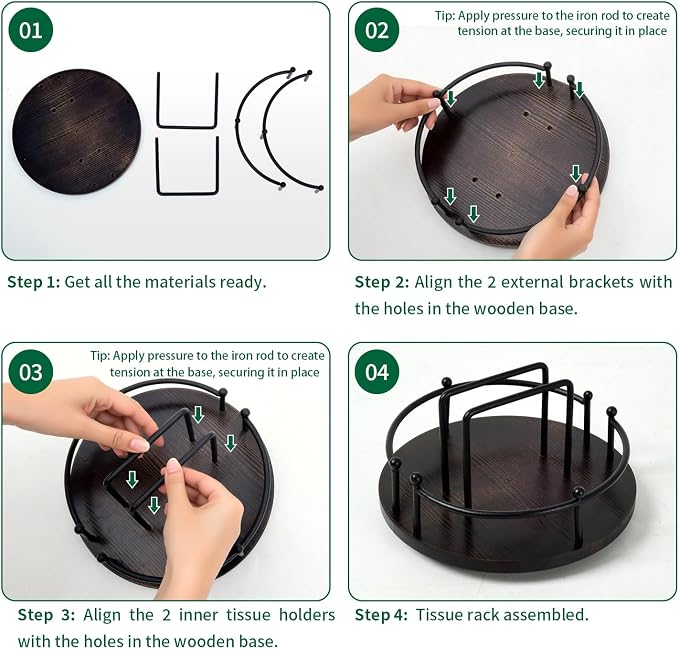 01

Step 1: Get all the materials ready.

02

Tip: Apply pressure to the iron rod to create tension at the base, securing it in place

Step 2: Align the 2 external brackets with the holes in the wooden base.

03

Tip: Apply pressure to the iron rod to create tension at the base, securing it in place

Step 3: Align the 2 inner tissue holders with the holes in the wooden base.

04

Step 4: Tissue rack assembled.