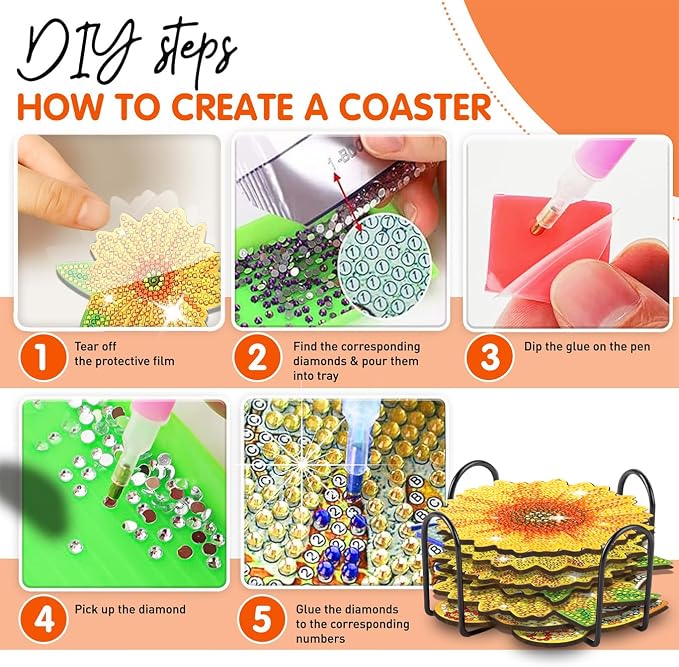 DIY steps
HOW TO CREATE A COASTER

1 Tear off the protective film

2 Find the corresponding diamonds & pour them into tray

3 Dip the glue on the pen

4 Pick up the diamond

5 Glue the diamonds to the corresponding numbers