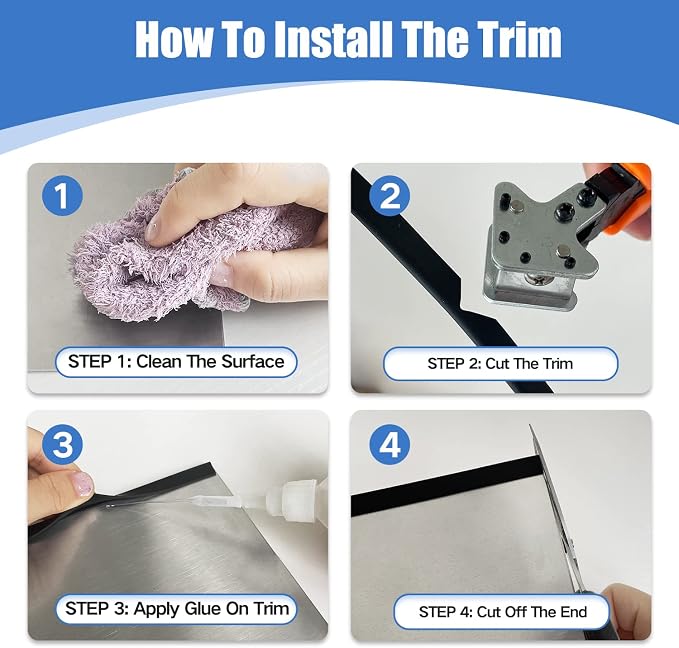 How To Install The Trim

1

STEP 1: Clean The Surface

2

STEP 2: Cut The Trim

3

STEP 3: Apply Glue On Trim

4

STEP 4: Cut Off The End