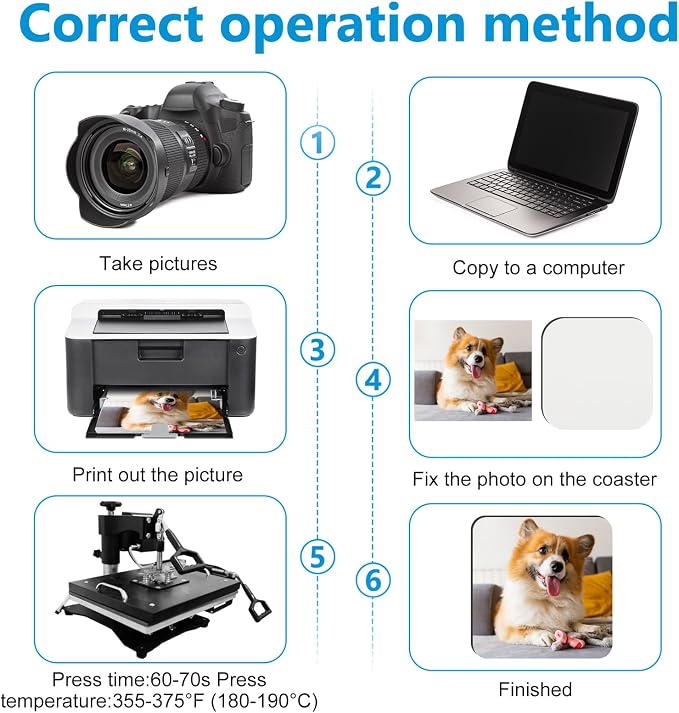 Correct operation method

1

Take pictures

2

Copy to a computer

3

Print out the picture

4

Fix the photo on the coaster

5

Press time:60-70s Press temperature:355-375°F (180-190°C)

6

Finished