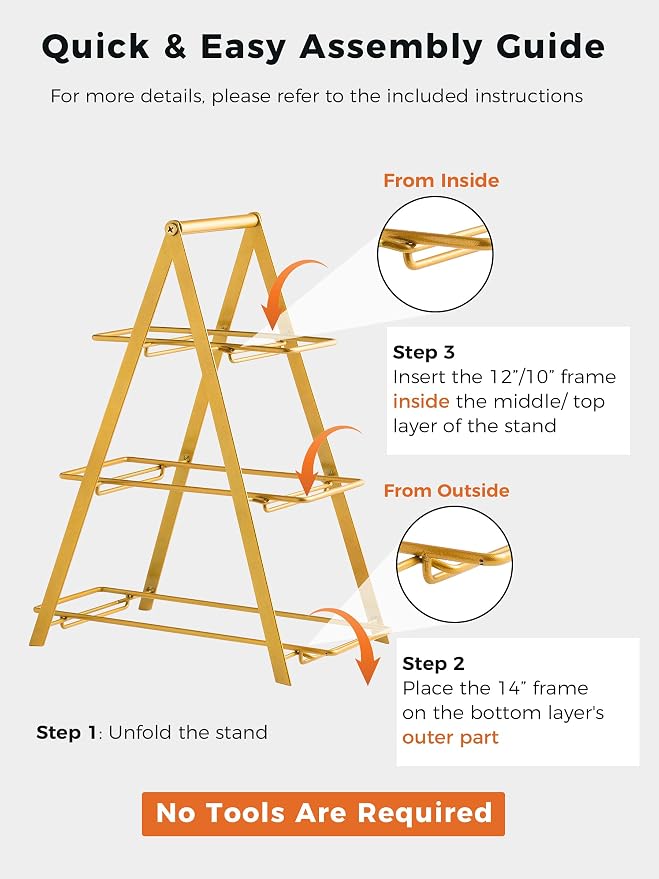 Quick & Easy Assembly Guide

For more details, please refer to the included instructions

From Inside

Step 3
Insert the 12"/10" frame inside the middle/ top layer of the stand

From Outside

Step 2
Place the 14" frame on the bottom layer's outer part

Step 1: Unfold the stand

No Tools Are Required