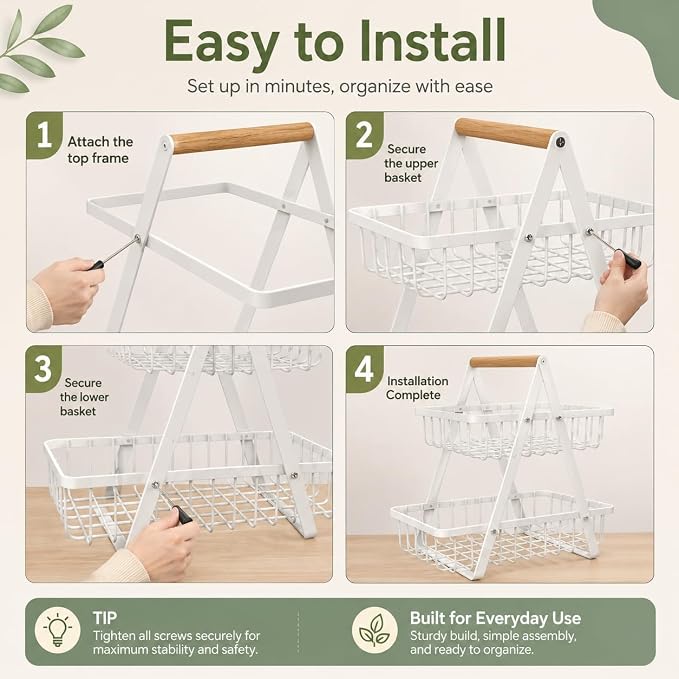 Easy to Install

Set up in minutes, organize with ease

1 Attach the top frame

2 Secure the upper basket

3 Secure the lower basket

4 Installation Complete

TIP
Tighten all screws securely for maximum stability and safety.

Built for Everyday Use
Sturdy build, simple assembly, and ready to organize.