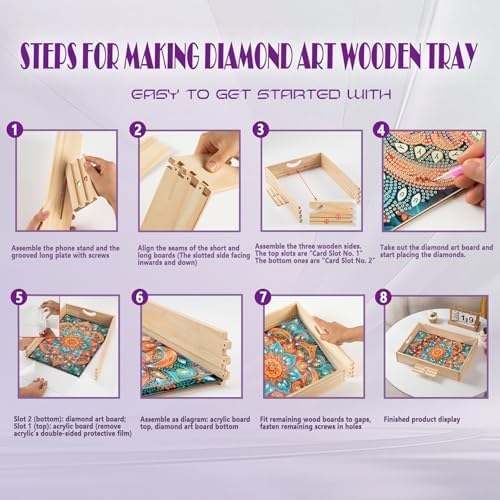 STEPS FOR MAKING DIAMOND ART WOODEN TRAY

EASY TO GET STARTED WITH

1

Assemble the phone stand and the grooved long plate with screws

2

Align the seams of the short and long boards (The slotted side facing inwards and down)

3

Assemble the three wooden sides. The top slots are "Card Slot No. 1" The bottom ones are "Card Slot No. 2"

4

Take out the diamond art board and start placing the diamonds.

5

Slot 2 (bottom): diamond art board; Slot 1 (top): acrylic board (remove acrylic's double-sided protective film)

6

Assemble as diagram: acrylic board top, diamond art board bottom

7

Fit remaining wood boards to gaps, fasten remaining screws in holes

8

1 9

Finished product display